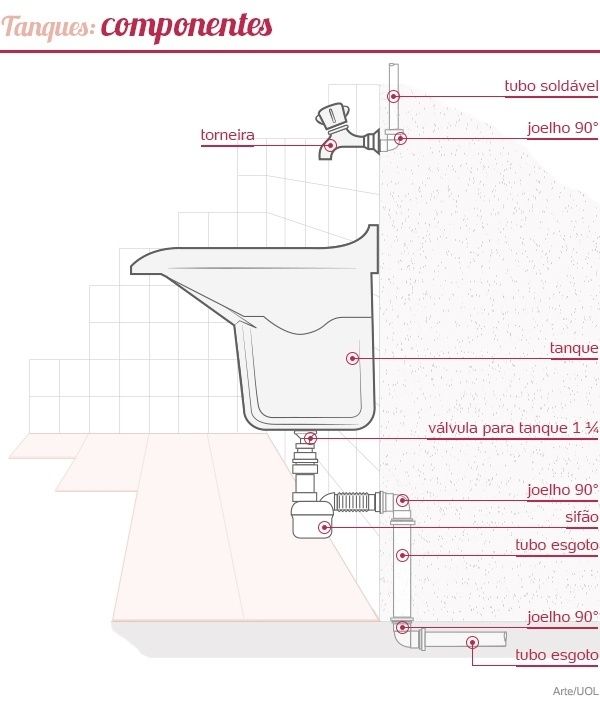 Tanques: componentes

tubo soldável

torneira

joelho 90°

tanque

válvula para tanque 1 ¼

joelho 90°

sifão

tubo esgoto

joelho 90°

tubo esgoto

Arte/UOL